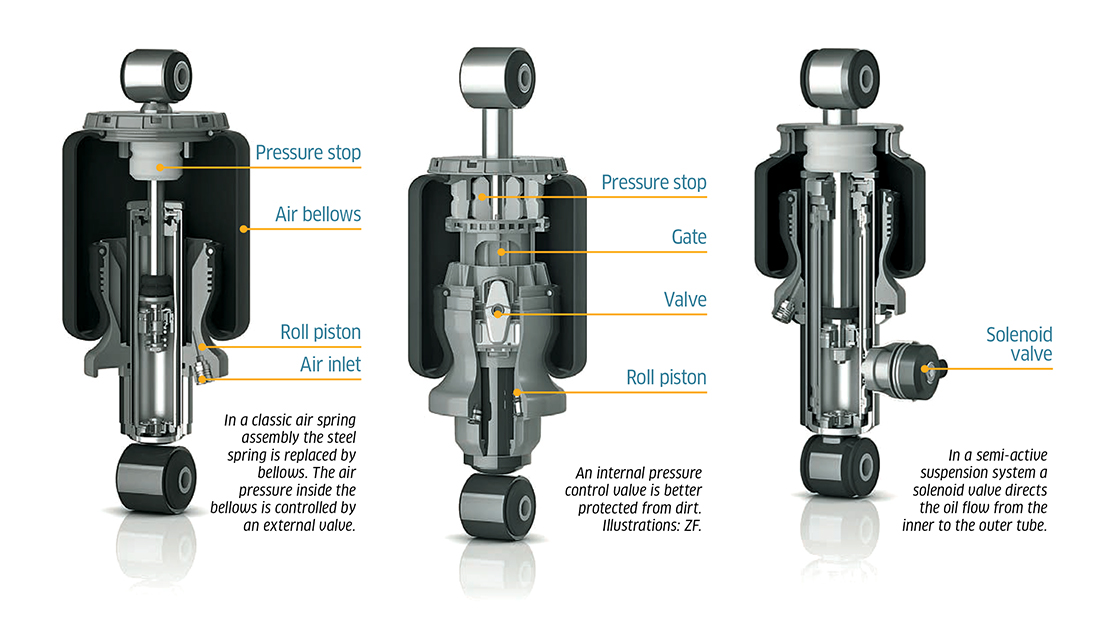 Pressure stop

Air bellows

Roll piston

Air inlet

In a classic air spring assembly the steel spring is replaced by bellows. The air pressure inside the bellows is controlled by an external valve.

Pressure stop

Gate

Valve

Roll piston

An internal pressure control valve is better protected from dirt. Illustrations: ZF.

Solenoid valve

In a semi-active suspension system a solenoid valve directs the oil flow from the inner to the outer tube.